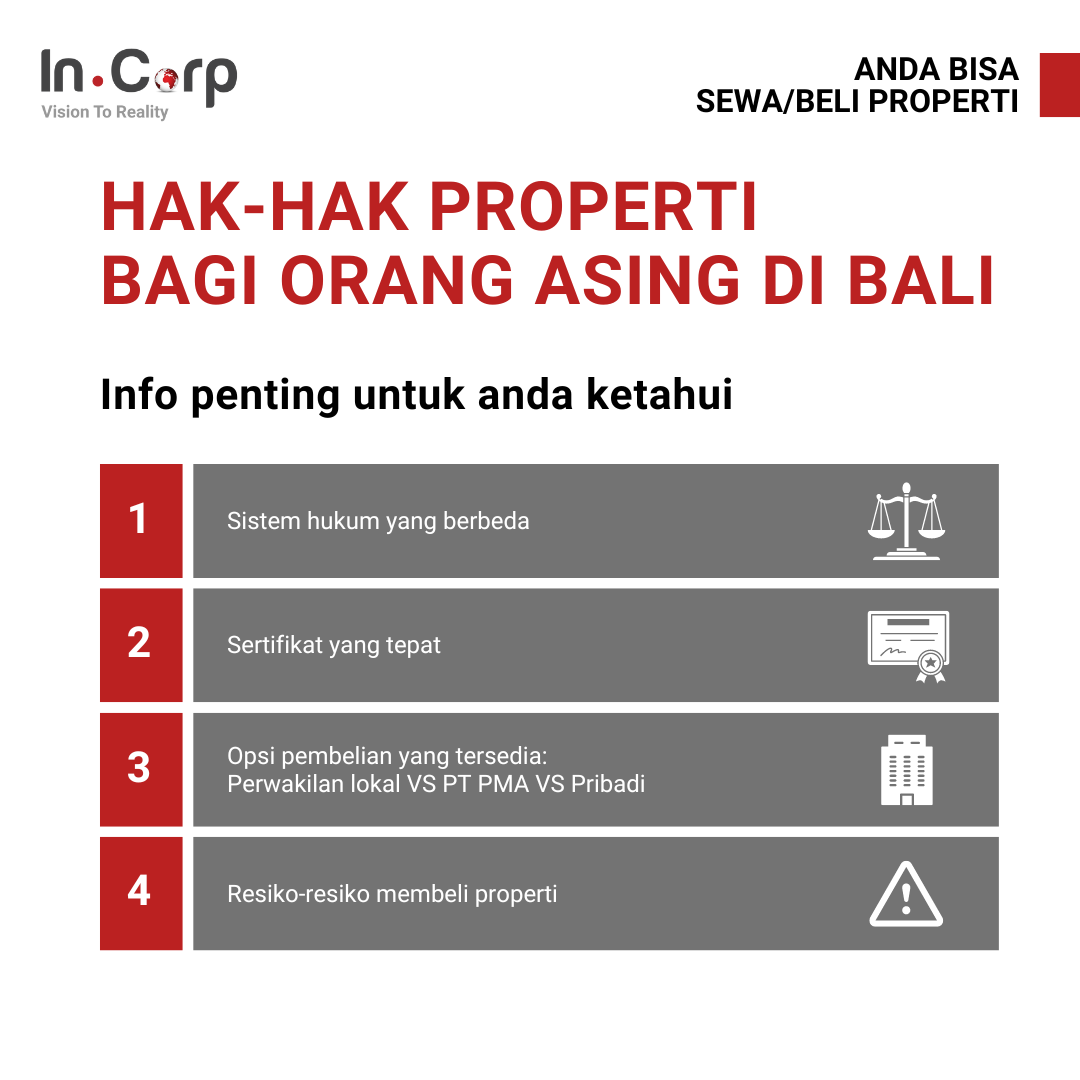 In.Corp
Vision To Reality

ANDA BISA
SEWA/BELI PROPERTI

HAK-HAK PROPERTI
BAGI ORANG ASING DI BALI

Info penting untuk anda ketahui

1 Sistem hukum yang berbeda

2 Sertifikat yang tepat

3 Opsi pembelian yang tersedia:
Perwakilan lokal VS PT PMA VS Pribadi

4 Resiko-resiko membeli properti