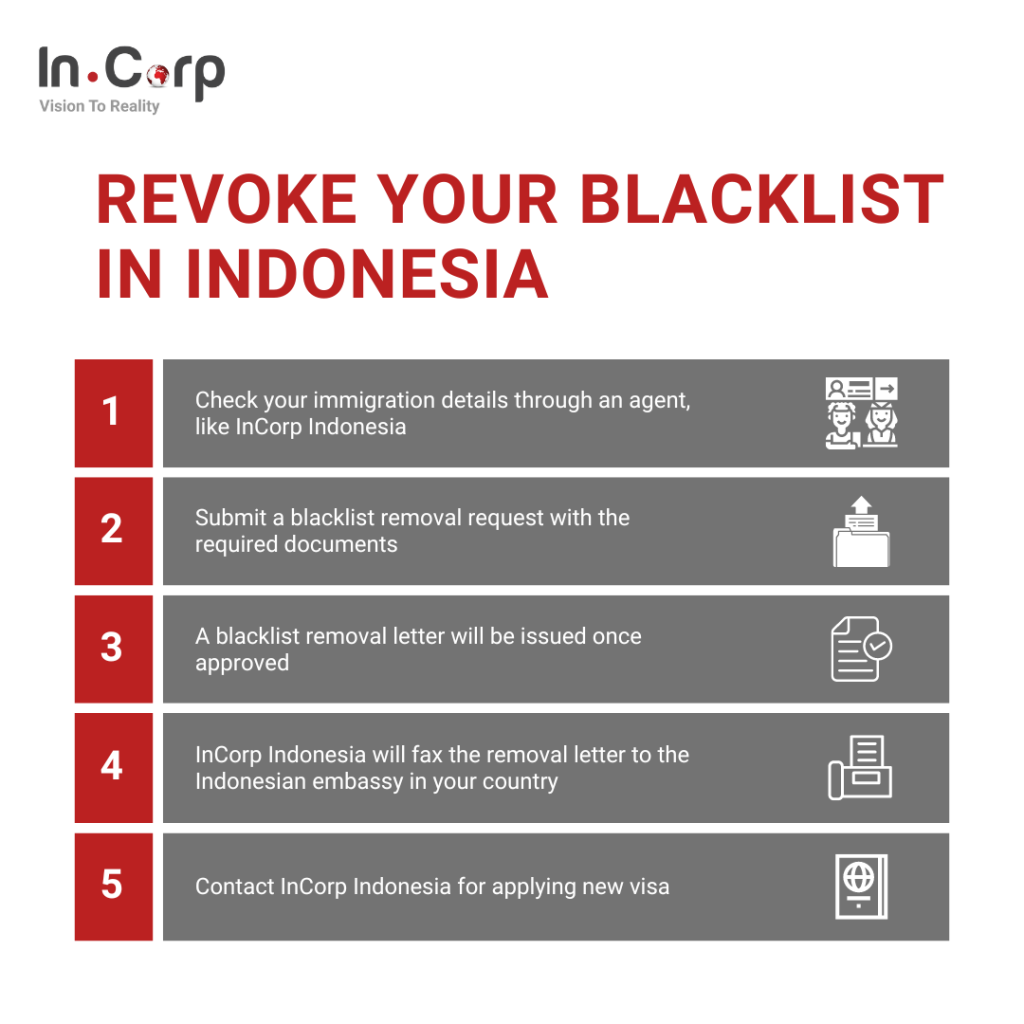 In.Corp
Vision To Reality

REVOKE YOUR BLACKLIST IN INDONESIA

1
Check your immigration details through an agent, like InCorp Indonesia

2
Submit a blacklist removal request with the required documents

3
A blacklist removal letter will be issued once approved

4
InCorp Indonesia will fax the removal letter to the Indonesian embassy in your country

5
Contact InCorp Indonesia for applying new visa