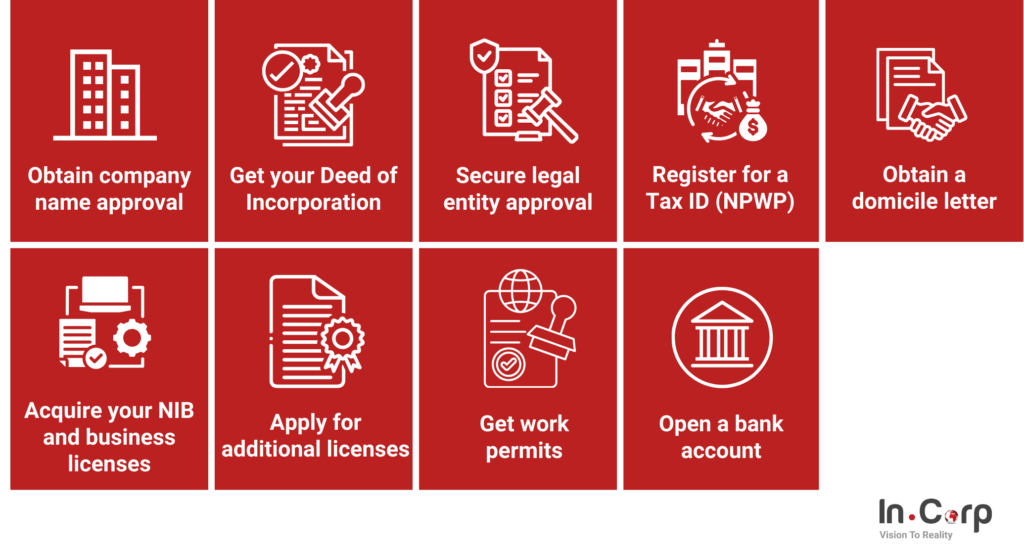 Obtain company name approval

Get your Deed of Incorporation

Secure legal entity approval

Register for a Tax ID (NPWP)

Obtain a domicile letter

Acquire your NIB and business licenses

Apply for additional licenses

Get work permits

Open a bank account

In.Corp
Vision To Reality