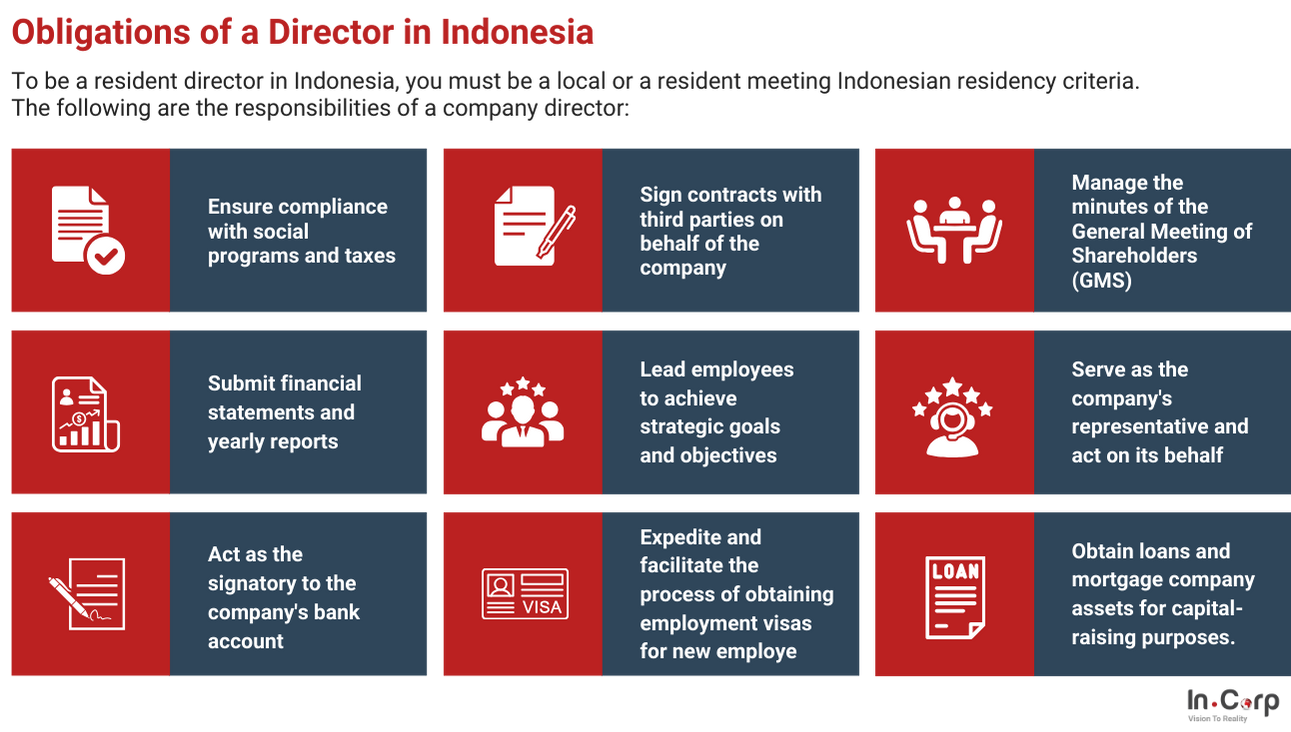 Obligations of a Director in Indonesia

To be a resident director in Indonesia, you must be a local or a resident meeting Indonesian residency criteria. The following are the responsibilities of a company director:

Ensure compliance with social programs and taxes

Sign contracts with third parties on behalf of the company

Manage the minutes of the General Meeting of Shareholders (GMS)

Submit financial statements and yearly reports

Lead employees to achieve strategic goals and objectives

Serve as the company's representative and act on its behalf

Act as the signatory to the company's bank account

VISA

Expedite and facilitate the process of obtaining employment visas for new employe

LOAN

Obtain loans and mortgage company assets for capital-raising purposes.

In.Corp
Vision To Reality