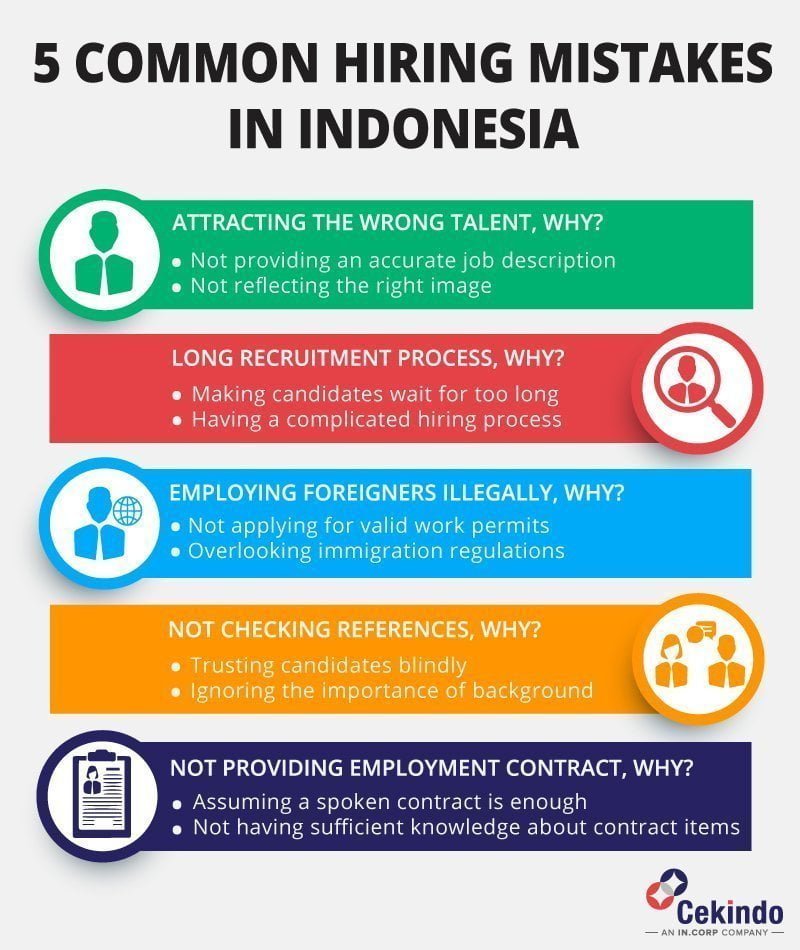 5 COMMON HIRING MISTAKES IN INDONESIA

ATTRACTING THE WRONG TALENT, WHY?
• Not providing an accurate job description
• Not reflecting the right image

LONG RECRUITMENT PROCESS, WHY?
• Making candidates wait for too long
• Having a complicated hiring process

EMPLOYING FOREIGNERS ILLEGALLY, WHY?
• Not applying for valid work permits
• Overlooking immigration regulations

NOT CHECKING REFERENCES, WHY?
• Trusting candidates blindly
• Ignoring the importance of background

NOT PROVIDING EMPLOYMENT CONTRACT, WHY?
• Assuming a spoken contract is enough
• Not having sufficient knowledge about contract items

Cekindo
AN IN.CORP COMPANY