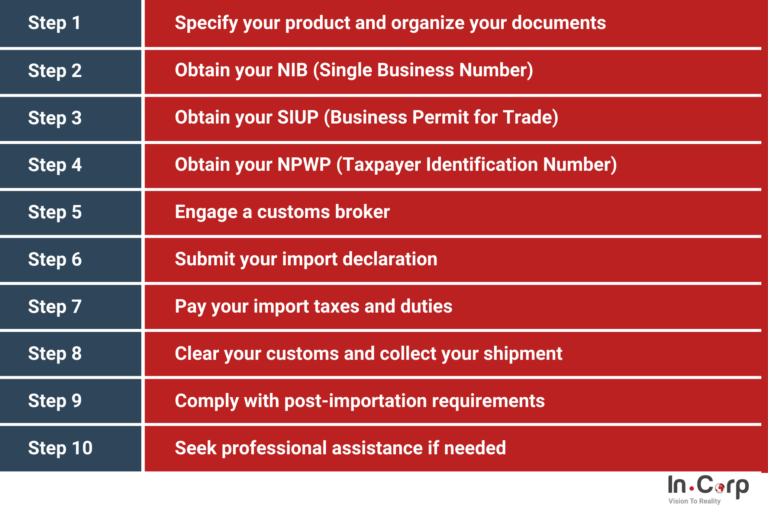 | Step 1 | Specify your product and organize your documents |
|---|---|
| Step 2 | Obtain your NIB (Single Business Number) |
| Step 3 | Obtain your SIUP (Business Permit for Trade) |
| Step 4 | Obtain your NPWP (Taxpayer Identification Number) |
| Step 5 | Engage a customs broker |
| Step 6 | Submit your import declaration |
| Step 7 | Pay your import taxes and duties |
| Step 8 | Clear your customs and collect your shipment |
| Step 9 | Comply with post-importation requirements |
| Step 10 | Seek professional assistance if needed |

In.Corp
Vision To Reality