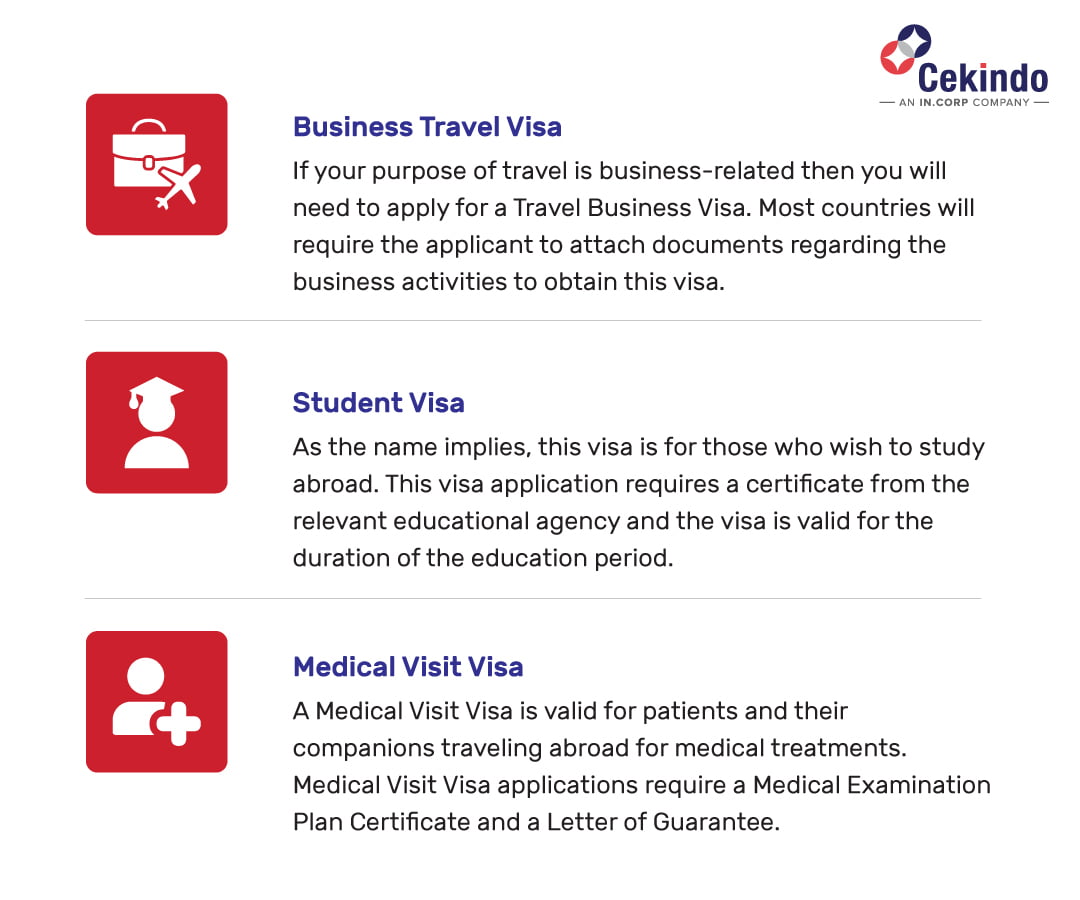 Cekindo
— AN IN.CORP COMPANY —

Business Travel Visa

If your purpose of travel is business-related then you will need to apply for a Travel Business Visa. Most countries will require the applicant to attach documents regarding the business activities to obtain this visa.

Student Visa

As the name implies, this visa is for those who wish to study abroad. This visa application requires a certificate from the relevant educational agency and the visa is valid for the duration of the education period.

Medical Visit Visa

A Medical Visit Visa is valid for patients and their companions traveling abroad for medical treatments. Medical Visit Visa applications require a Medical Examination Plan Certificate and a Letter of Guarantee.