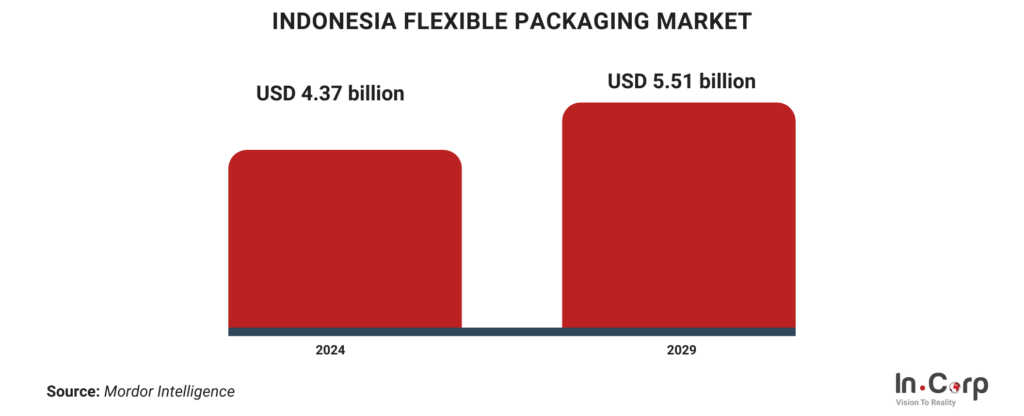 INDONESIA FLEXIBLE PACKAGING MARKET

USD 4.37 billion

USD 5.51 billion

2024

2029

Source: Mordor Intelligence

In.Corp
Vision To Reality