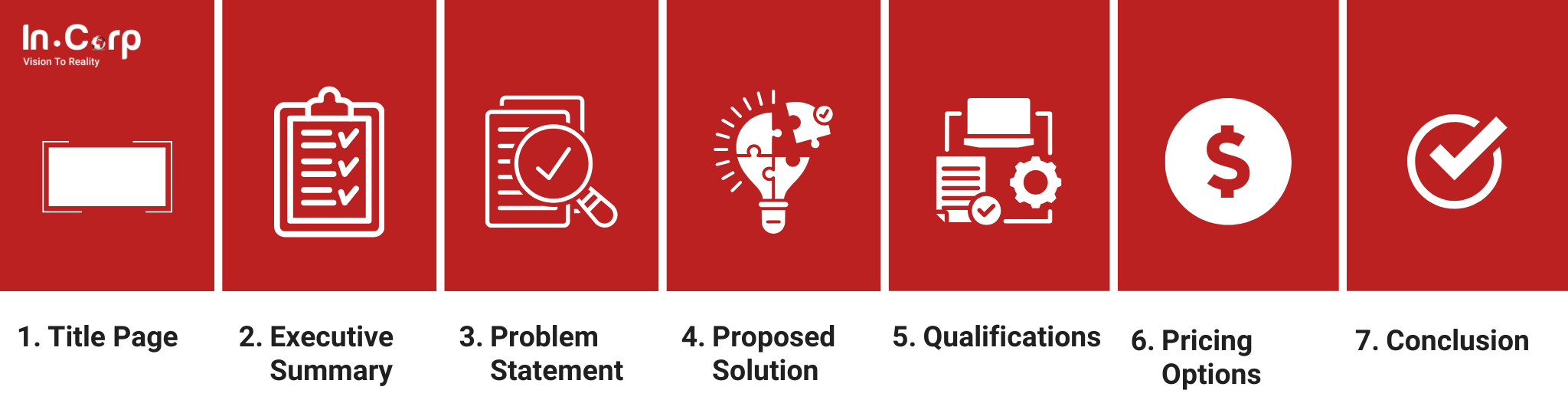 In.Corp
Vision To Reality

$

1. Title Page

2. Executive Summary

3. Problem Statement

4. Proposed Solution

5. Qualifications

6. Pricing Options

7. Conclusion