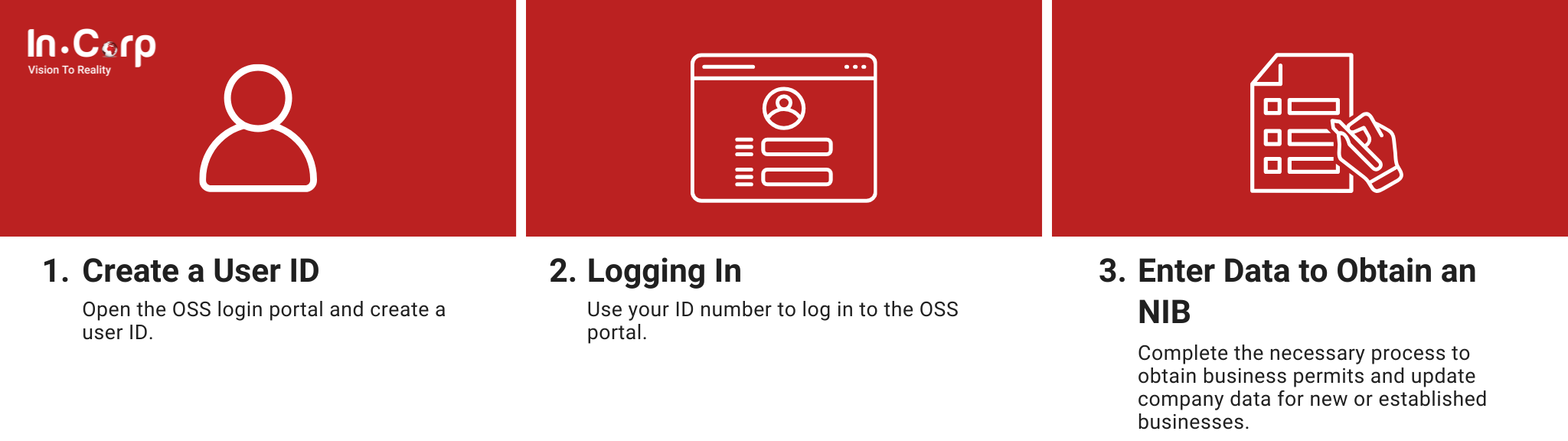 In.Corp
Vision To Reality

1. Create a User ID
Open the OSS login portal and create a user ID.

2. Logging In
Use your ID number to log in to the OSS portal.

3. Enter Data to Obtain an NIB
Complete the necessary process to obtain business permits and update company data for new or established businesses.