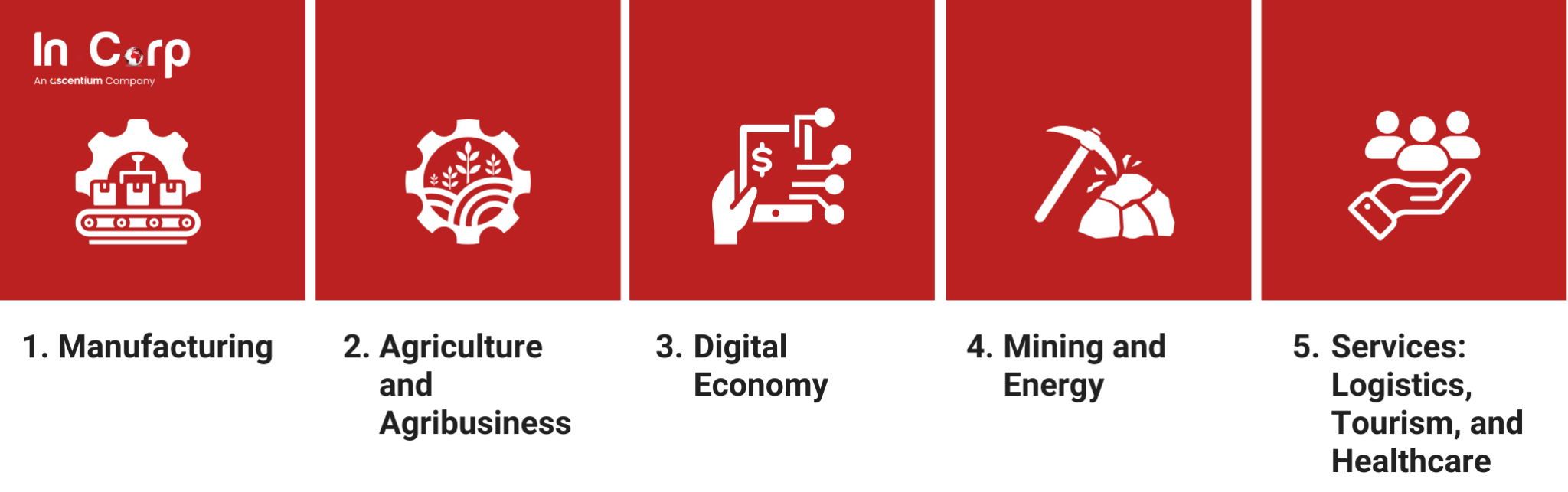 In Corp
An ascentium Company

$

1. Manufacturing

2. Agriculture and Agribusiness

3. Digital Economy

4. Mining and Energy

5. Services: Logistics, Tourism, and Healthcare