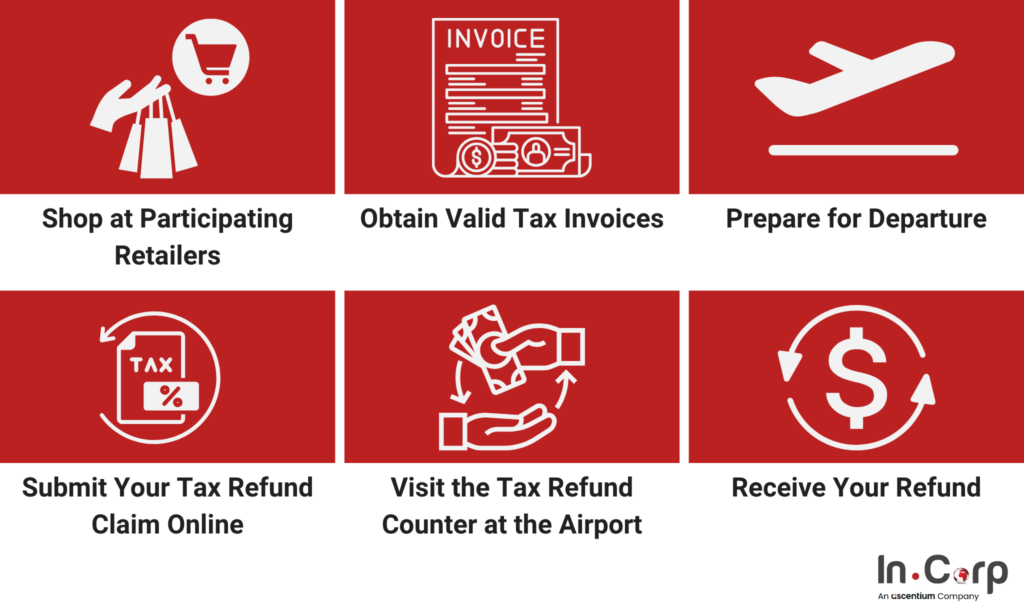 INVOICE

Shop at Participating Retailers

Obtain Valid Tax Invoices

Prepare for Departure

TAX

%

Submit Your Tax Refund Claim Online

Visit the Tax Refund Counter at the Airport

Receive Your Refund

In.Corp
An ascentium Company