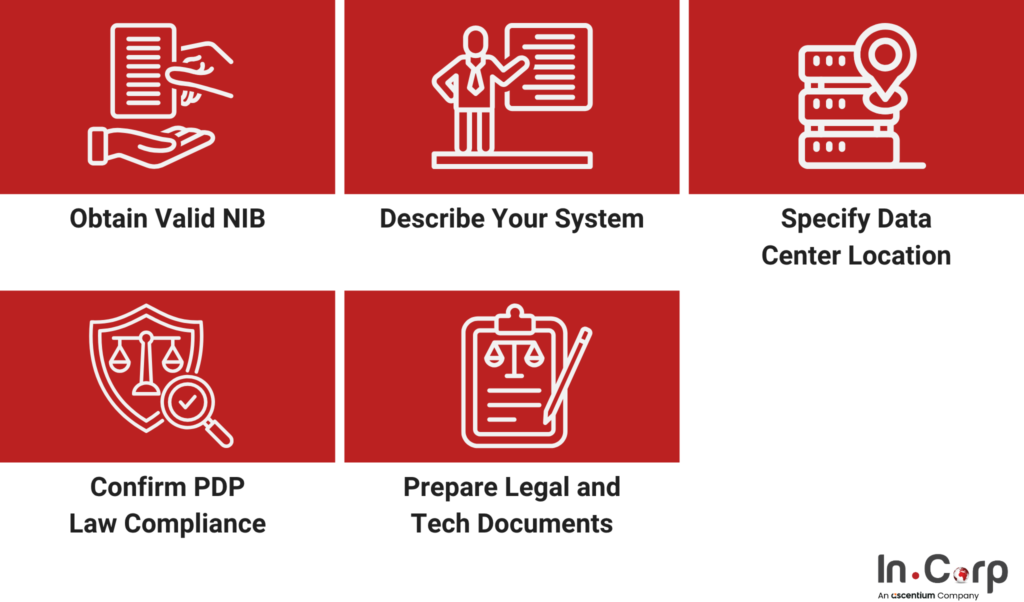 Obtain Valid NIB

Describe Your System

Specify Data Center Location

Confirm PDP Law Compliance

Prepare Legal and Tech Documents

In.Corp
An ascentium Company