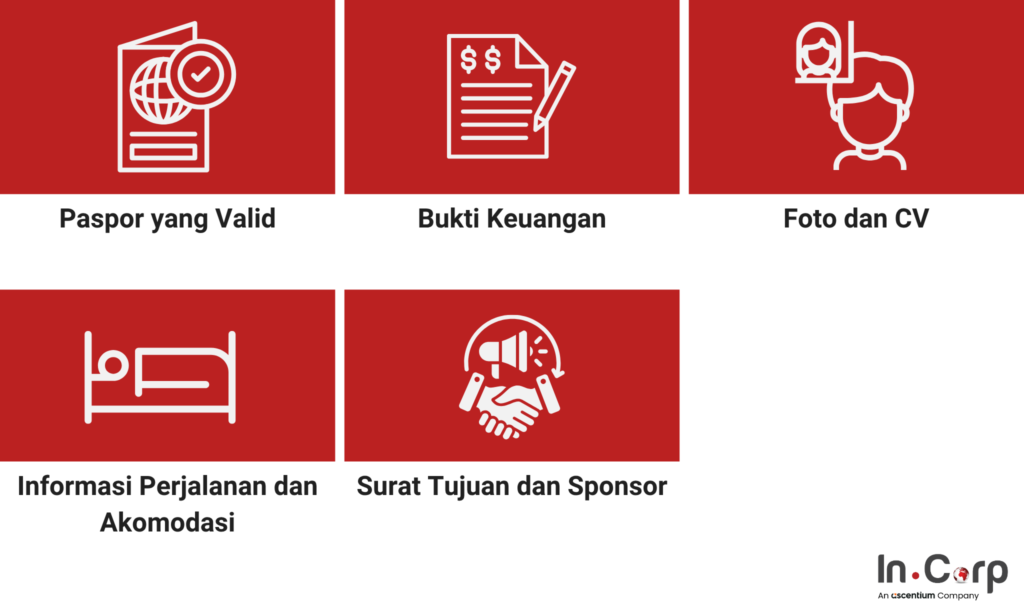 $$

Paspor yang Valid

Bukti Keuangan

Foto dan CV

Informasi Perjalanan dan Akomodasi

Surat Tujuan dan Sponsor

In.Corp
An ascentium Company