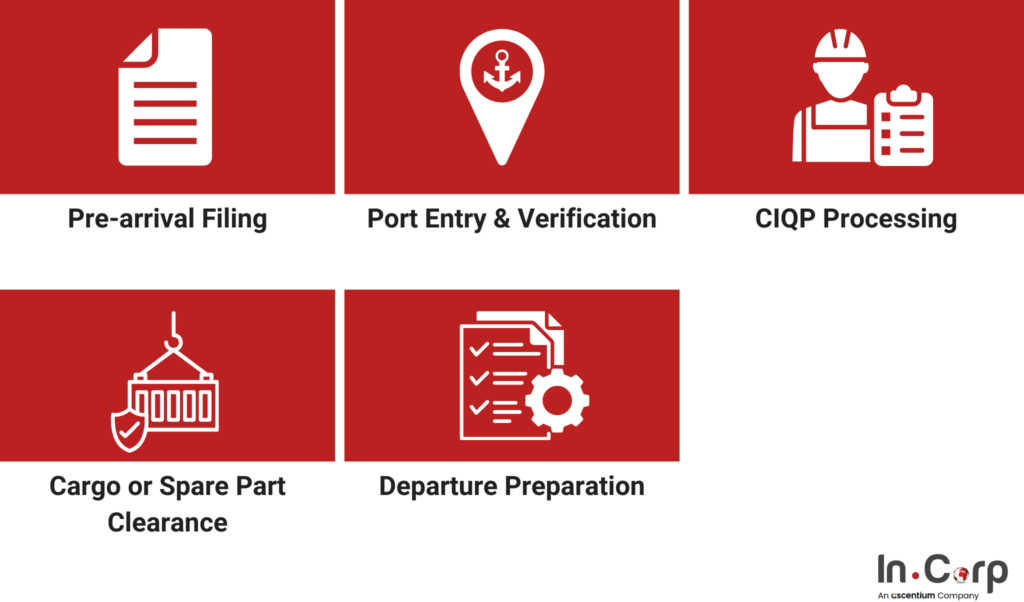 Pre-arrival Filing

Port Entry & Verification

CIQP Processing

Cargo or Spare Part Clearance

Departure Preparation

In.Corp
An ascentium Company