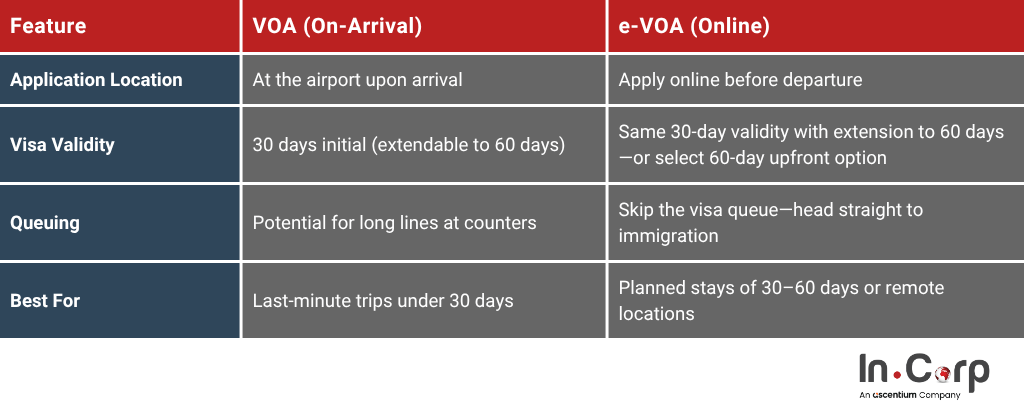 | Feature | VOA (On-Arrival) | e-VOA (Online) |
|---|---|---|
| Application Location | At the airport upon arrival | Apply online before departure |
| Visa Validity | 30 days initial (extendable to 60 days) | Same 30-day validity with extension to 60 days—or select 60-day upfront option |
| Queuing | Potential for long lines at counters | Skip the visa queue—head straight to immigration |
| Best For | Last-minute trips under 30 days | Planned stays of 30–60 days or remote locations |

In.Corp
An ascentium Company