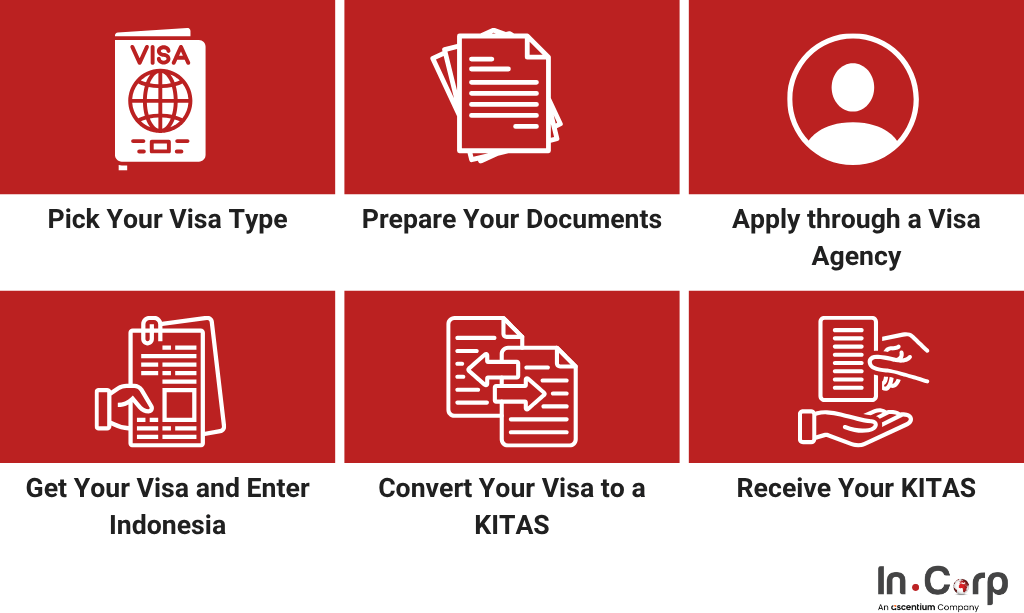 VISA

Pick Your Visa Type

Prepare Your Documents

Apply through a Visa Agency

Get Your Visa and Enter Indonesia

Convert Your Visa to a KITAS

Receive Your KITAS

In.Corp
An ascentium Company