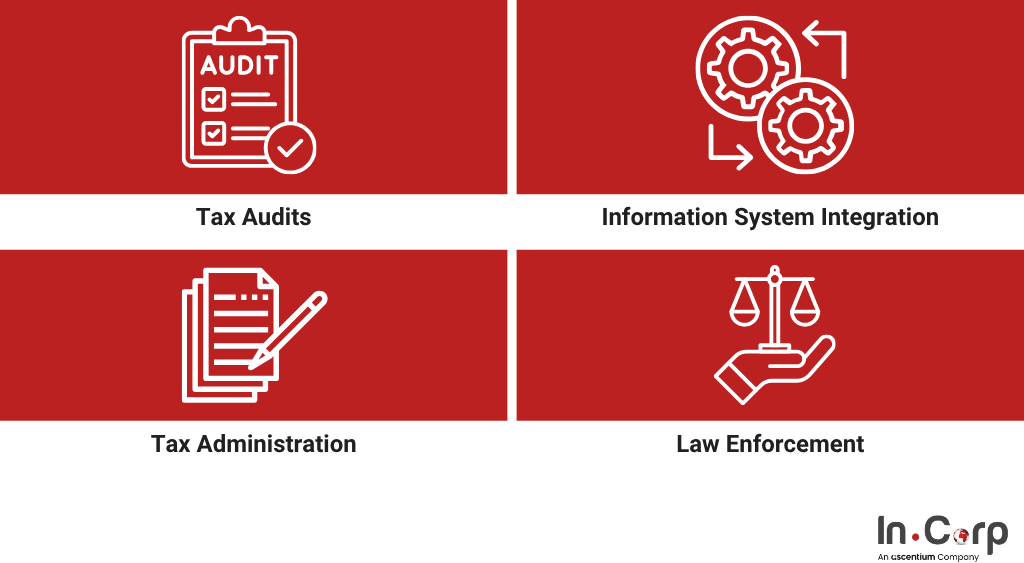 AUDIT

Tax Audits

Information System Integration

Tax Administration

Law Enforcement

In.Corp
An ascentium Company