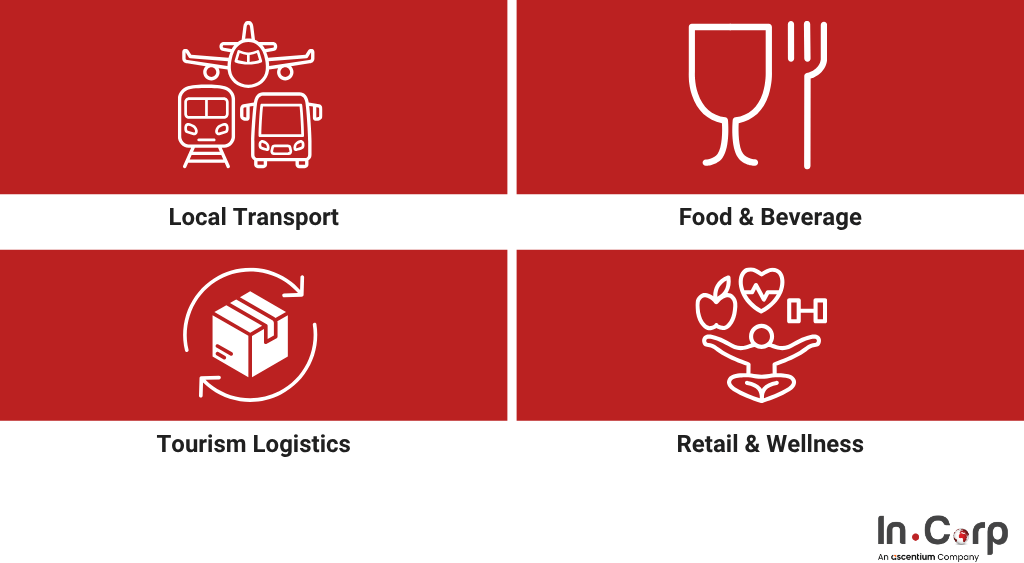 Local Transport

Food & Beverage

Tourism Logistics

Retail & Wellness

In.Corp
An ascentium Company