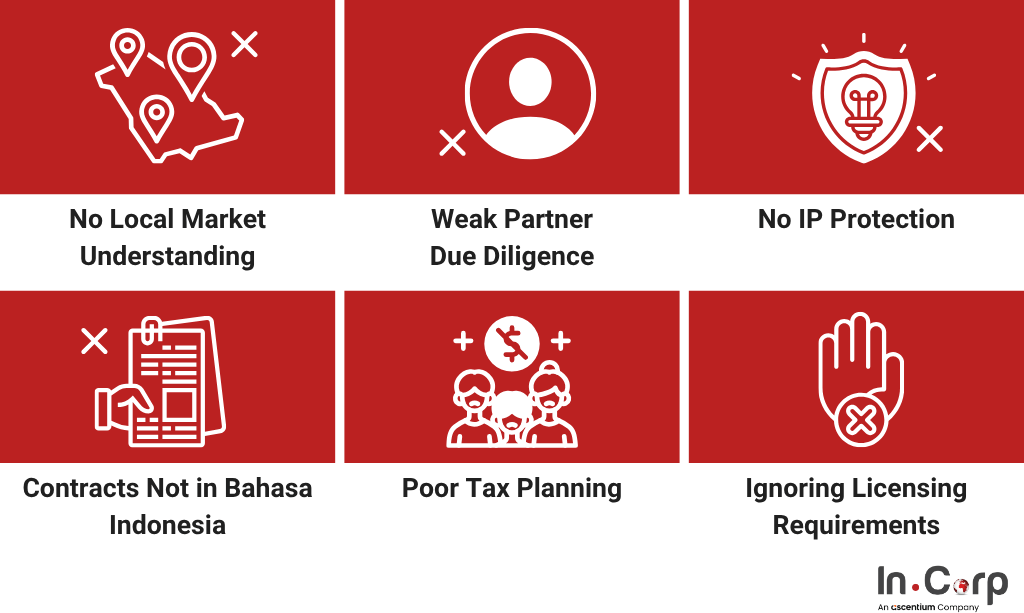 No Local Market Understanding

Weak Partner Due Diligence

No IP Protection

Contracts Not in Bahasa Indonesia

Poor Tax Planning

Ignoring Licensing Requirements

In.Corp
An ascentium Company