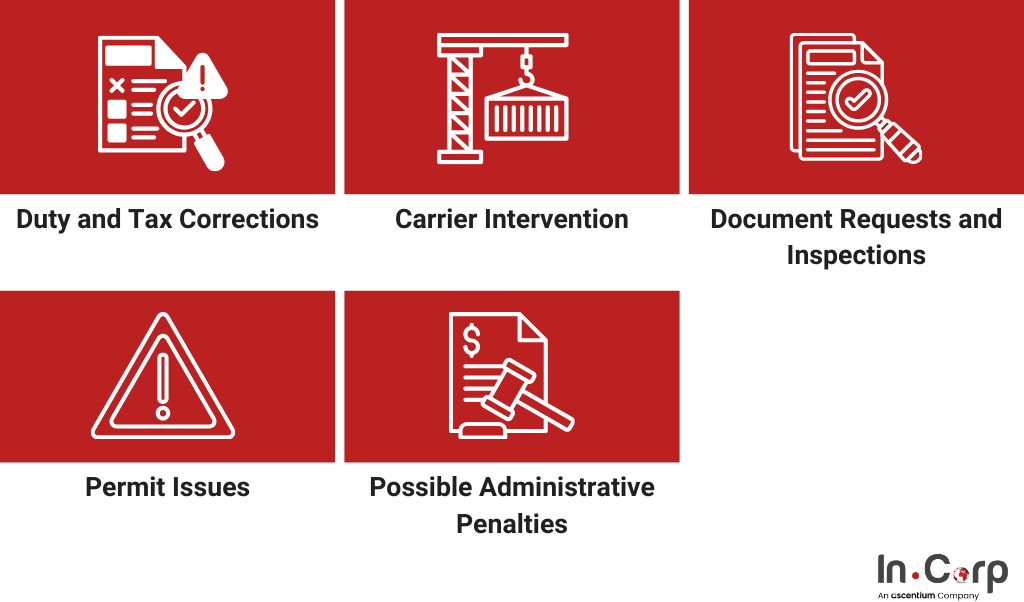 Duty and Tax Corrections

Carrier Intervention

Document Requests and Inspections

Permit Issues

Possible Administrative Penalties

In.Corp
An ascentium Company